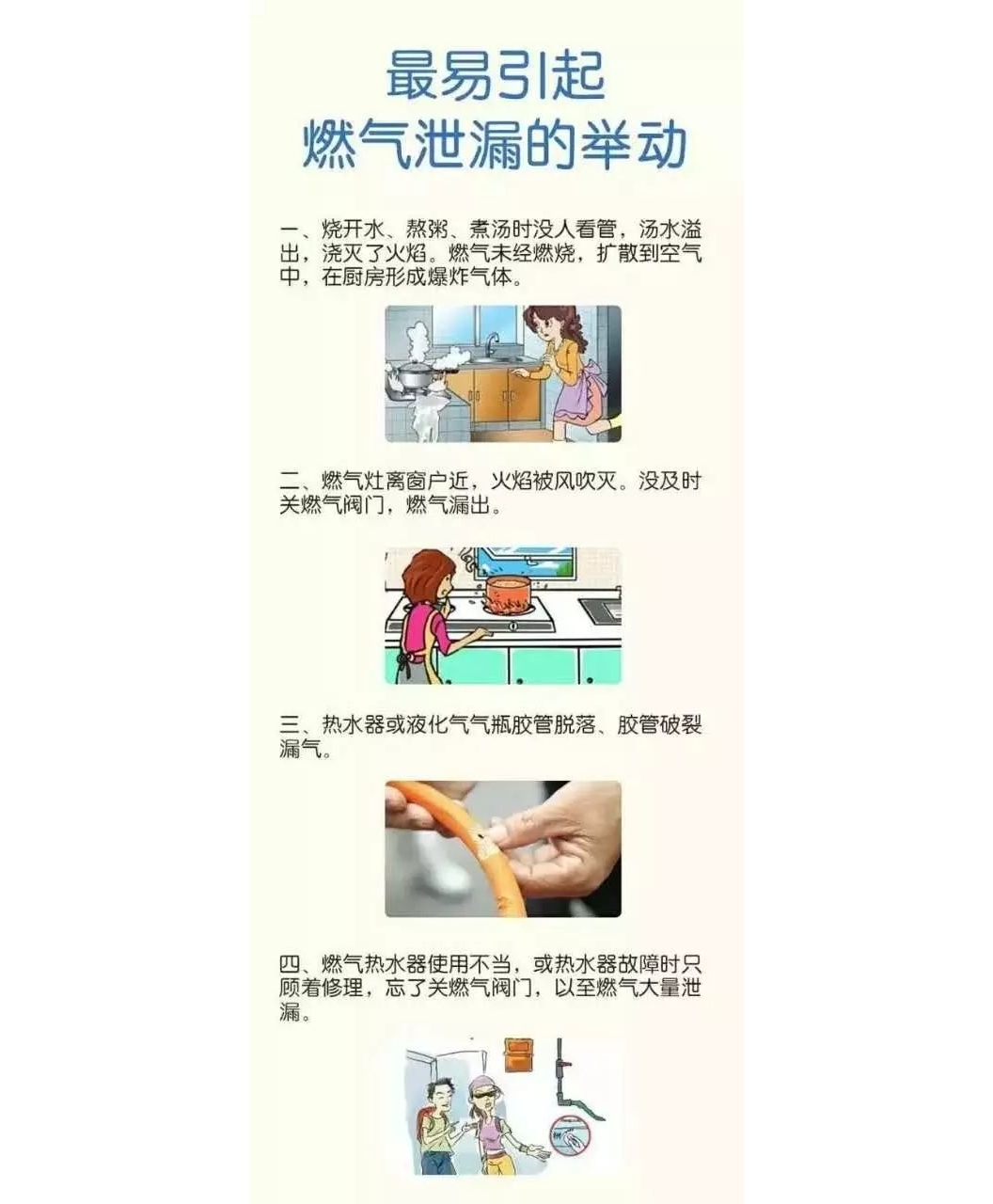 最易引起
燃气泄漏的举动

一、烧开水、熬粥、煮汤时没人看管，汤水溢出，浇灭了火焰。燃气未经燃烧，扩散到空气中，在厨房形成爆炸气体。

二、燃气灶离窗户近，火焰被风吹灭。没及时关燃气阀门，燃气漏出。

三、热水器或液化气气瓶胶管脱落、胶管破裂漏气。

四、燃气热水器使用不当，或热水器故障时只顾着修理，忘了关燃气阀门，以至燃气大量泄漏。